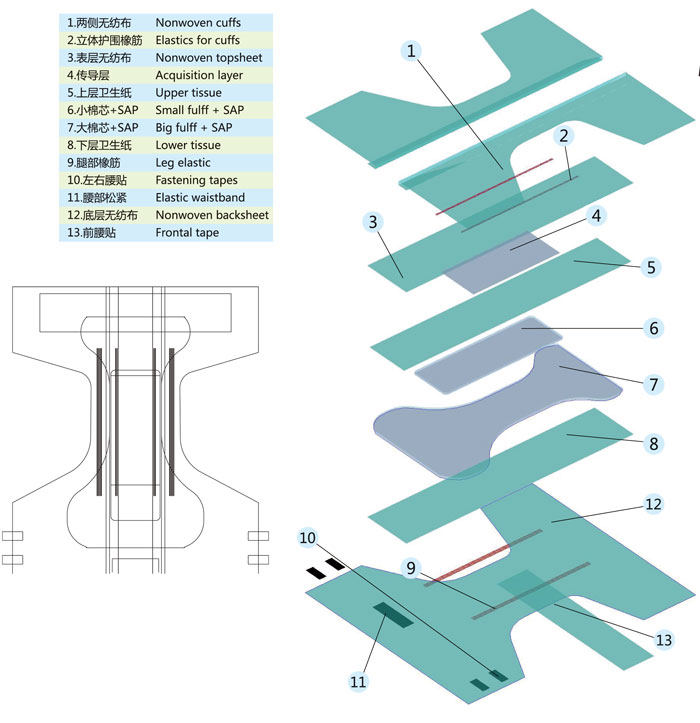 | | |
|---|---|
| 1.两侧无纺布 | Nonwoven cuffs |
| 2.立体护围橡筋 | Elastics for cuffs |
| 3.表层无纺布 | Nonwoven topsheet |
| 4.传导层 | Acquisition layer |
| 5.上层卫生纸 | Upper tissue |
| 6.小棉芯+SAP | Small fulff + SAP |
| 7.大棉芯+SAP | Big fulff + SAP |
| 8.下层卫生纸 | Lower tissue |
| 9.腿部橡筋 | Leg elastic |
| 10.左右腰贴 | Fastening tapes |
| 11.腰部松紧 | Elastic waistband |
| 12.底层无纺布 | Nonwoven backsheet |
| 13.前腰贴 | Frontal tape |

1
2
3
4
5
6
7
8
12
10
9
13
11